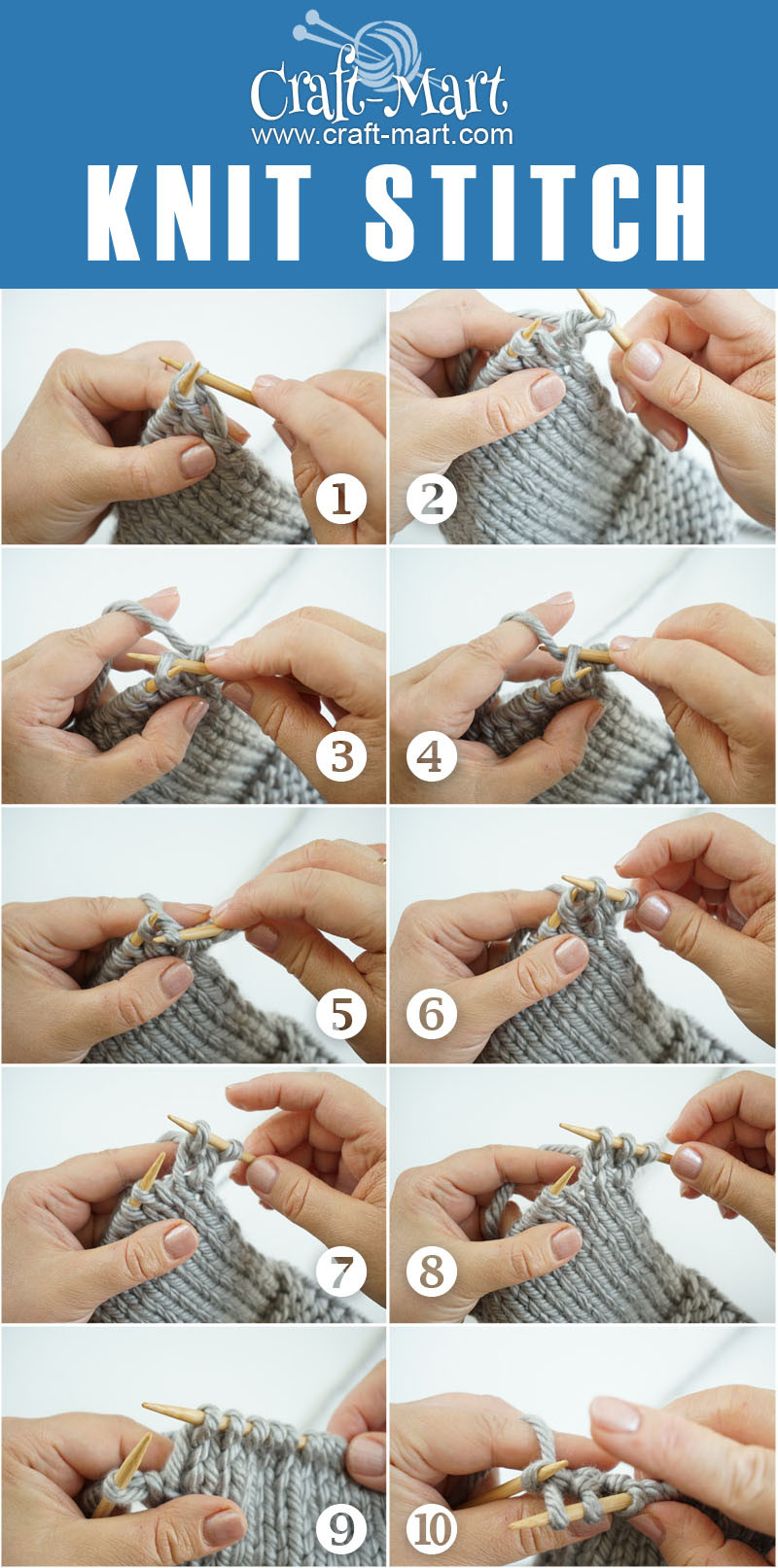 Craft-Mart
www.craft-mart.com

KNIT STITCH

1
2
3
4
5
6
7
8
9
10